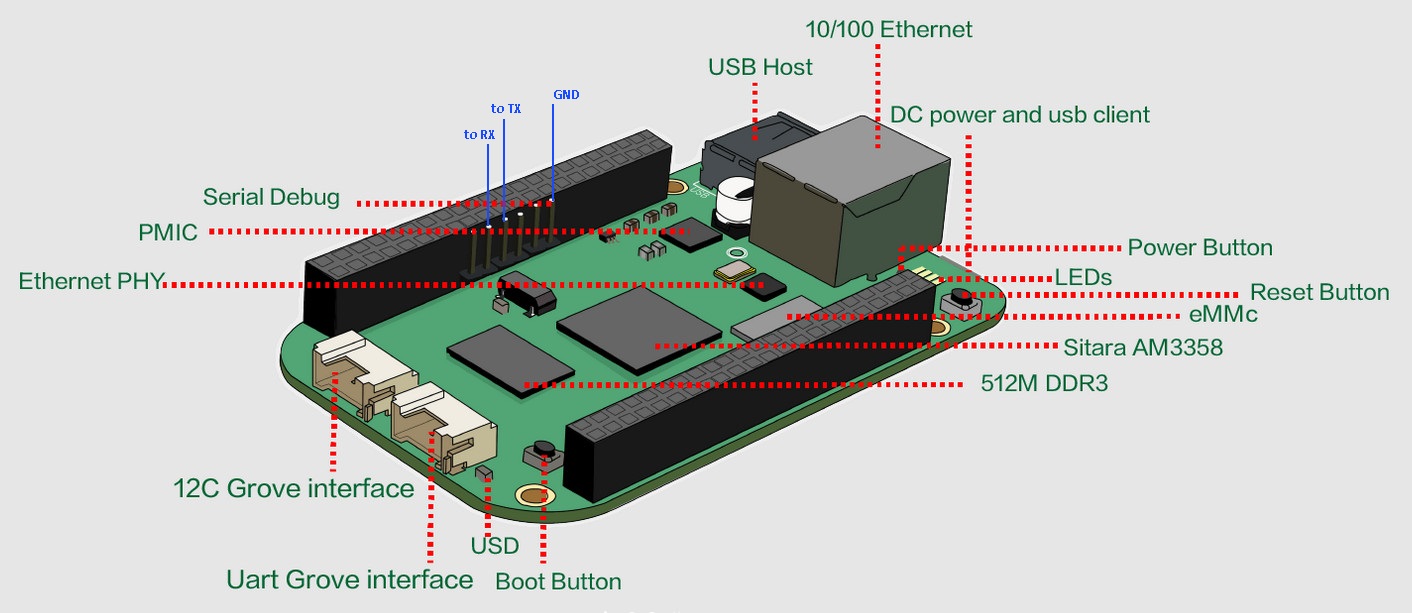 10/100 Ethernet
USB Host
DC power and usb client
GND
to TX
to RX
Serial Debug
PMIC
Ethernet PHY
Power Button
LEDs
Reset Button
eMMc
Sitara AM3358
512M DDR3
12C Grove interface
USD
Uart Grove interface
Boot Button